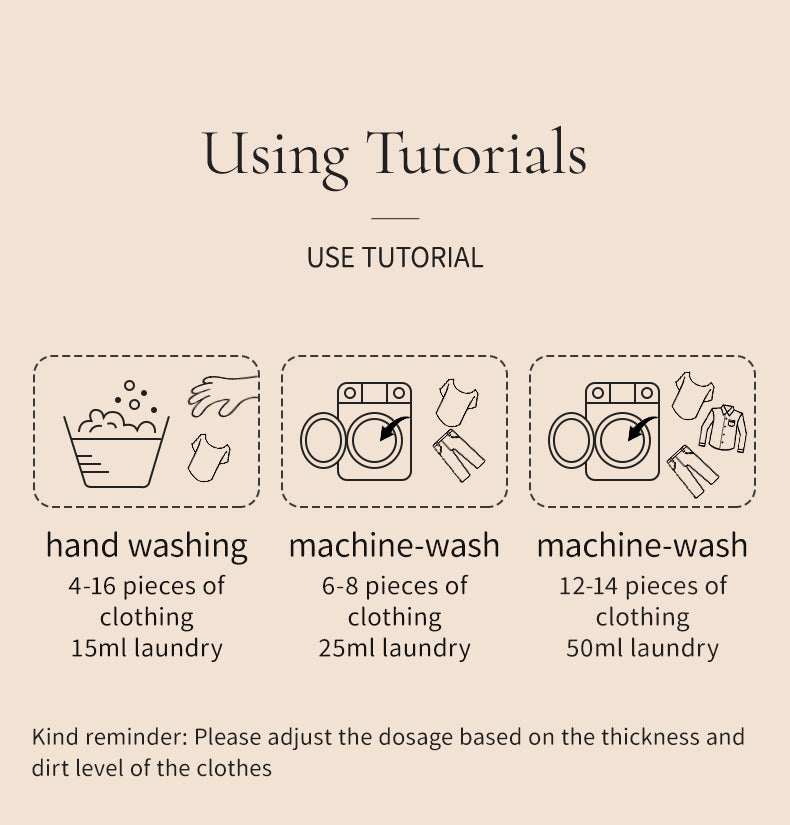 Using Tutorials

USE TUTORIAL

hand washing
4-16 pieces of clothing
15ml laundry

machine-wash
6-8 pieces of clothing
25ml laundry

machine-wash
12-14 pieces of clothing
50ml laundry

Kind reminder: Please adjust the dosage based on the thickness and dirt level of the clothes